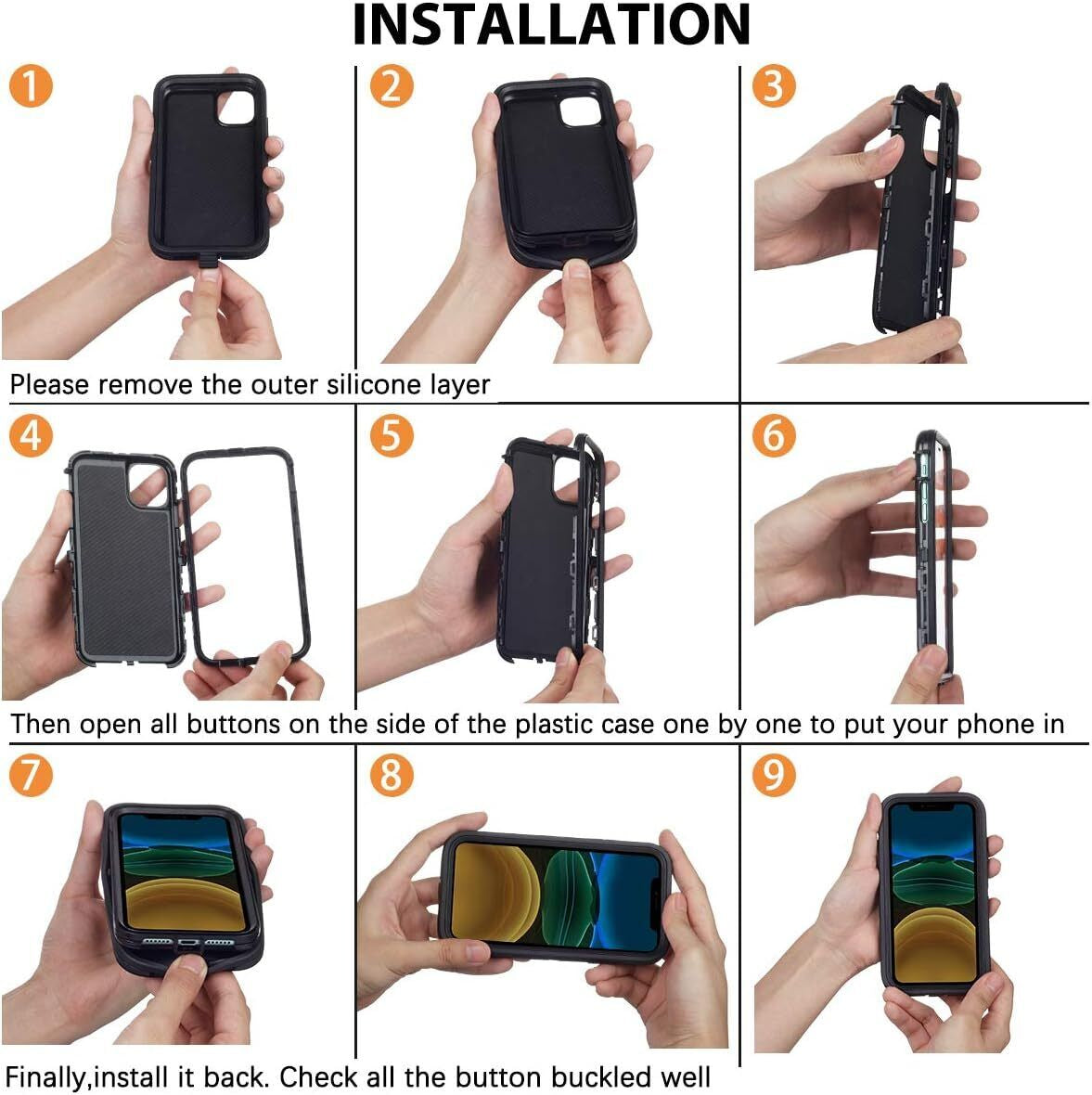 INSTALLATION

1

2

3

Please remove the outer silicone layer

4

5

6

Then open all buttons on the side of the plastic case one by one to put your phone in

7

8

9

Finally,install it back. Check all the button buckled well